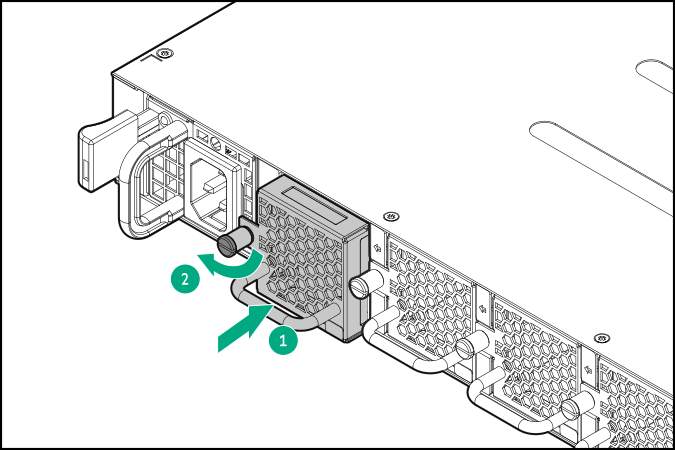 2
1