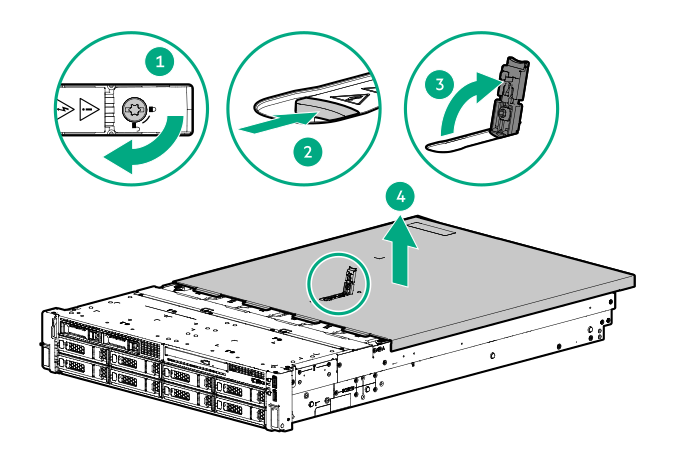 1

2

3

4