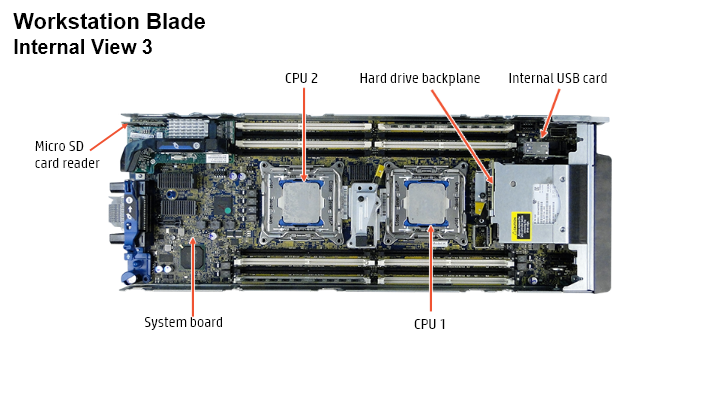 Workstation Blade
Internal View 3

CPU 2

Hard drive backplane

Internal USB card

Micro SD card reader

System board

CPU 1