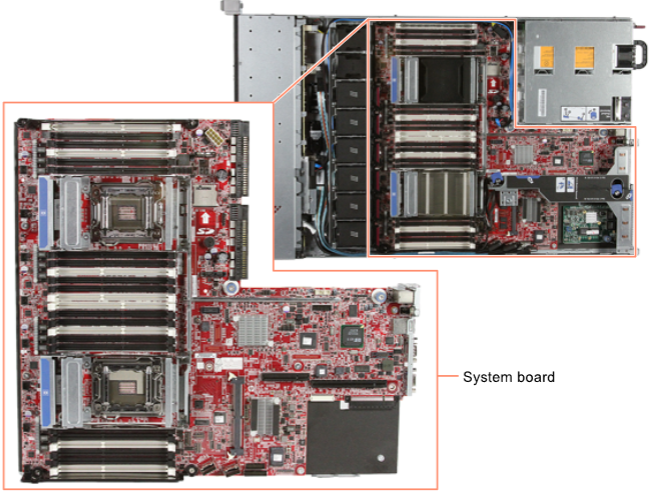 System board