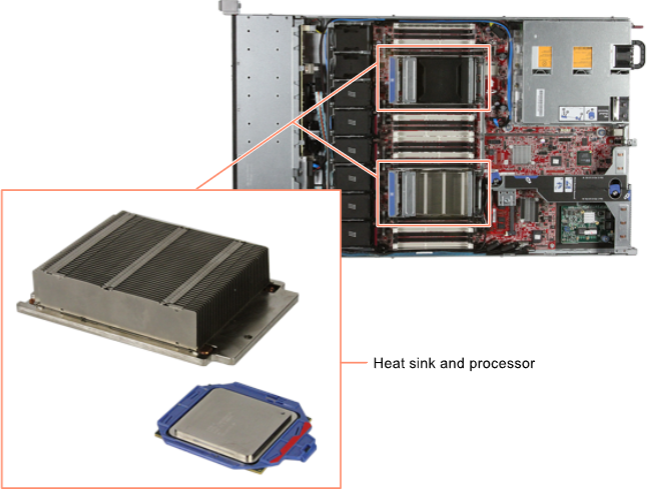 Heat sink and processor