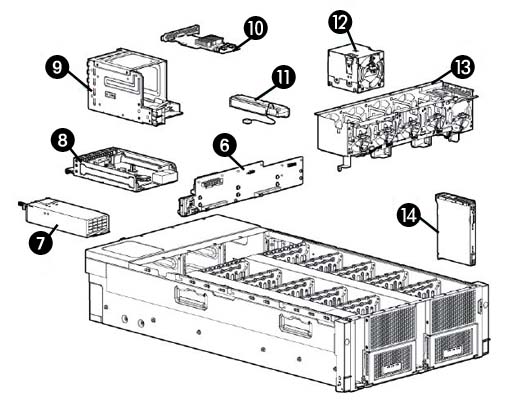 10
12
9
11
13
8
6
7
14