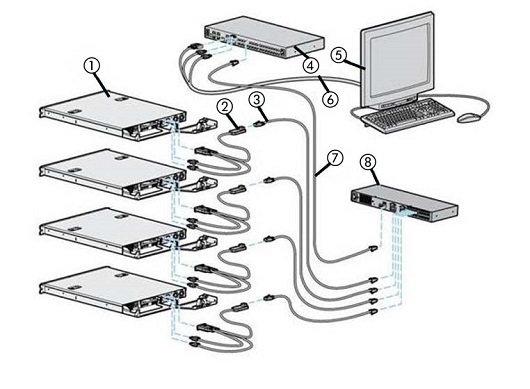 1
2
3
4
5
6
7
8