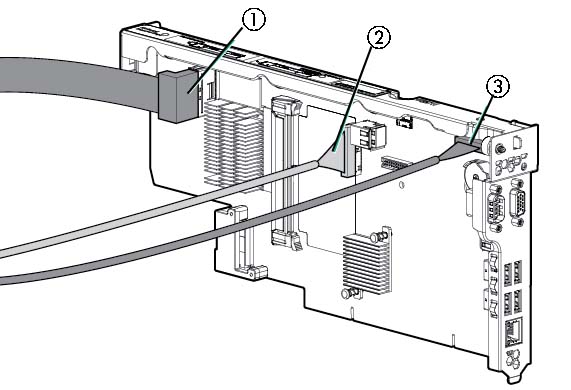 1
2
3