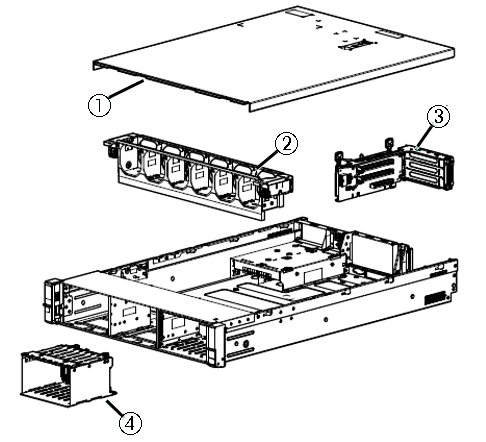 1
2
3
4