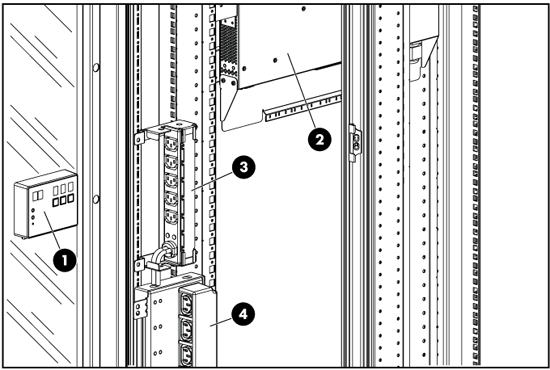 1

2

3

4