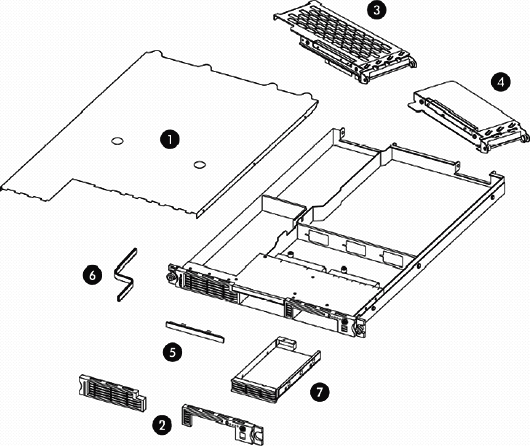 3
4
1
6
5
7
2