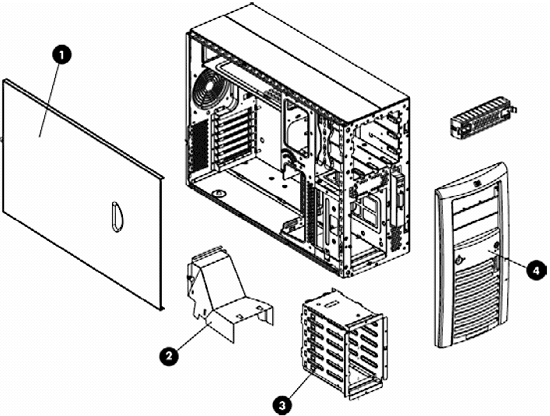 1
2
3
4