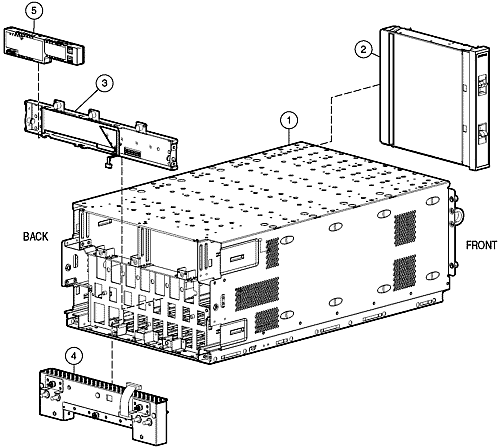 5
2
3
1
BACK
FRONT
4