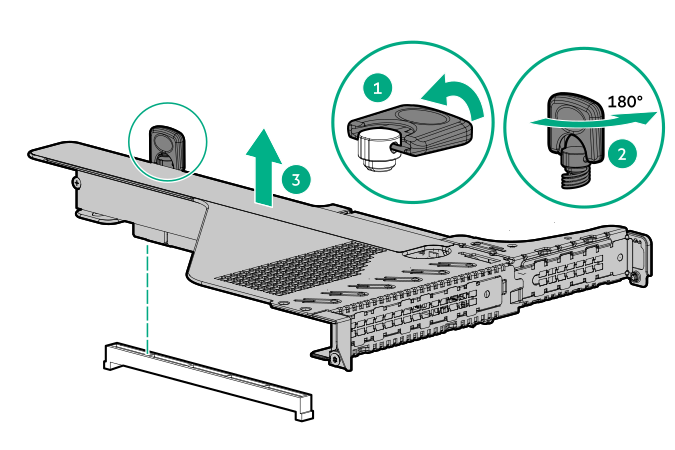 1

180°

2

3