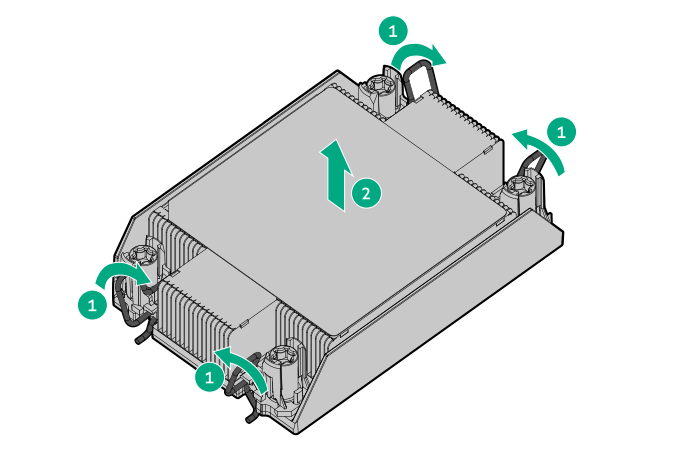 1
1
2
1
1