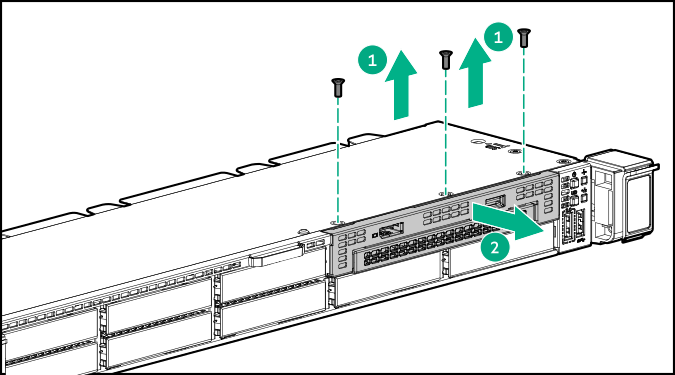 1
1
2