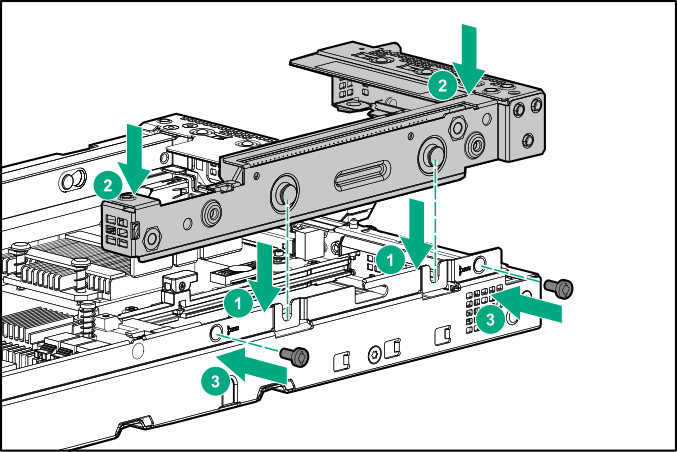 2
2
1
1
3
3