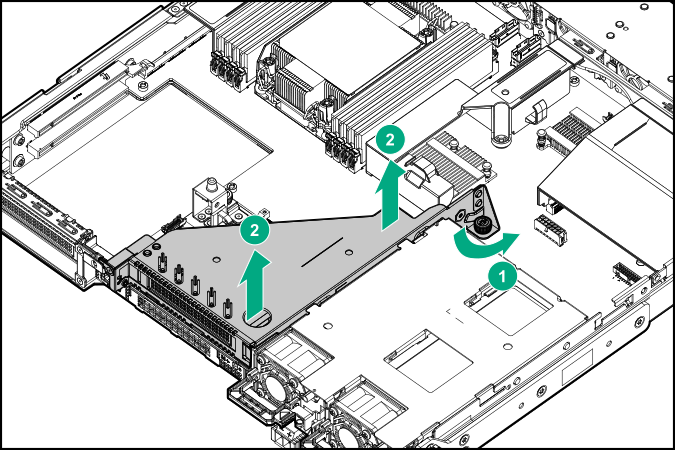 2
2
1