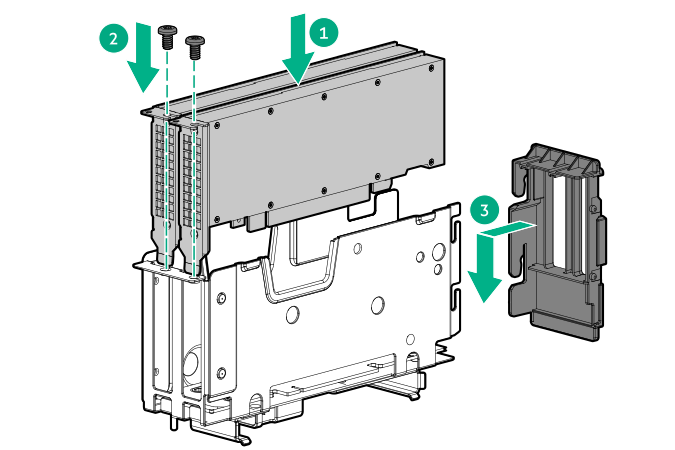 2
1
3