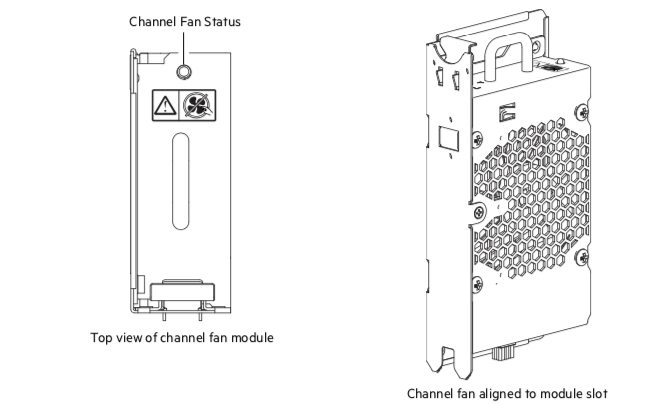 Channel Fan Status

Top view of channel fan module

Channel fan aligned to module slot