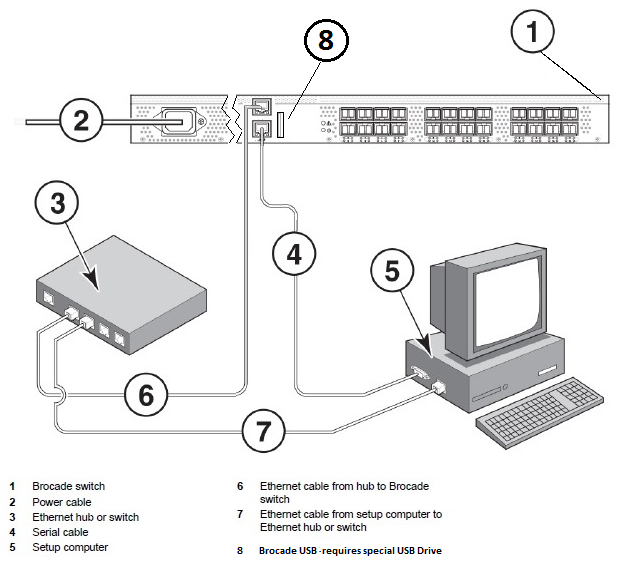 8
1
2
3
4
5
6
7

1 Brocade switch
2 Power cable
3 Ethernet hub or switch
4 Serial cable
5 Setup computer

6 Ethernet cable from hub to Brocade switch
7 Ethernet cable from setup computer to Ethernet hub or switch
8 Brocade USB - requires special USB Drive