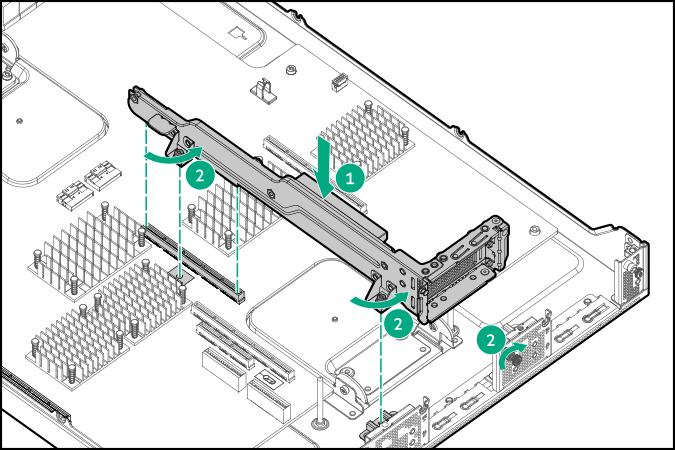 2

1

2

2