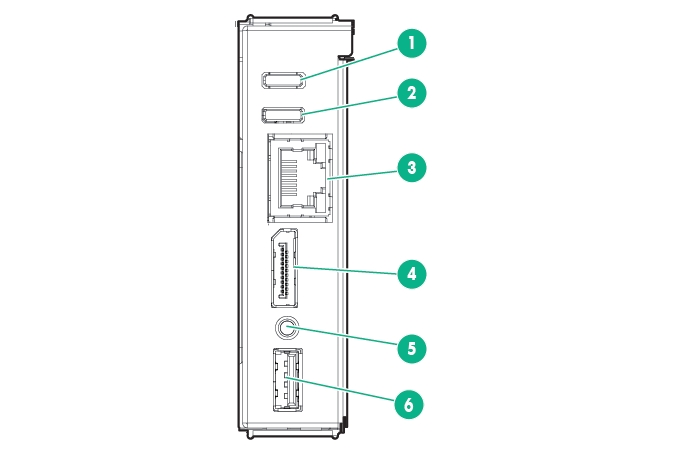 1
2
3
4
5
6