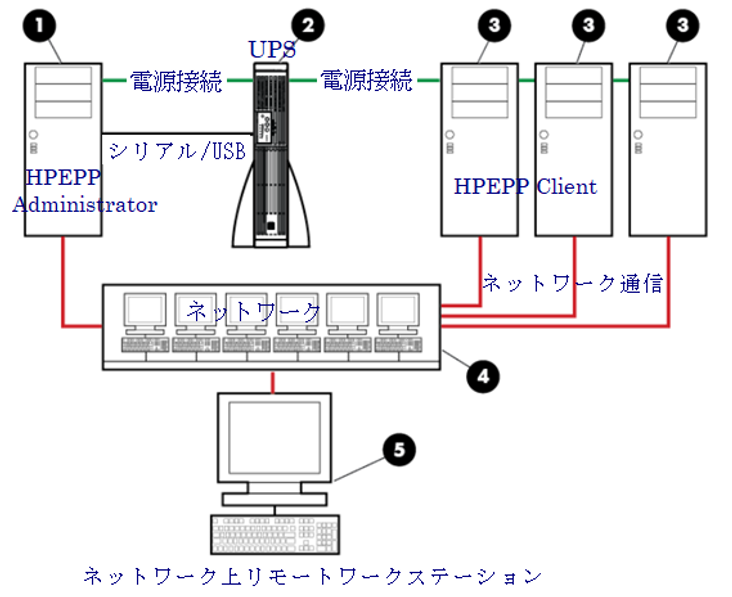 1
2
UPS
3
3
3
電源接続
電源接続
シリアル/USB
HPEPP Administrator
HPEPP Client
ネットワーク通信
ネットワーク
4
5
ネットワーク上リモートワークステーション