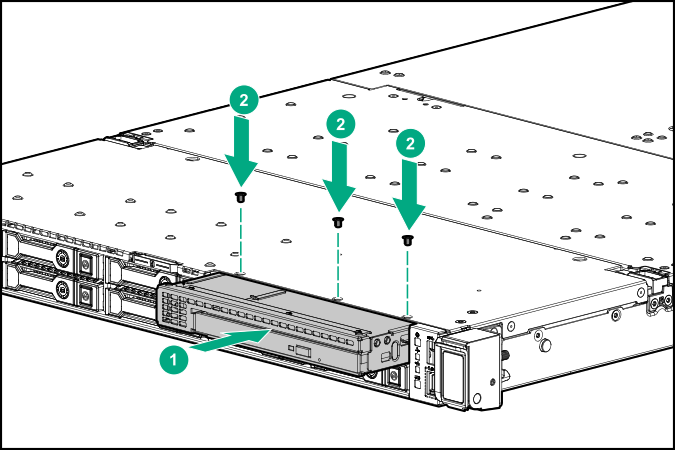 2
2
2
1