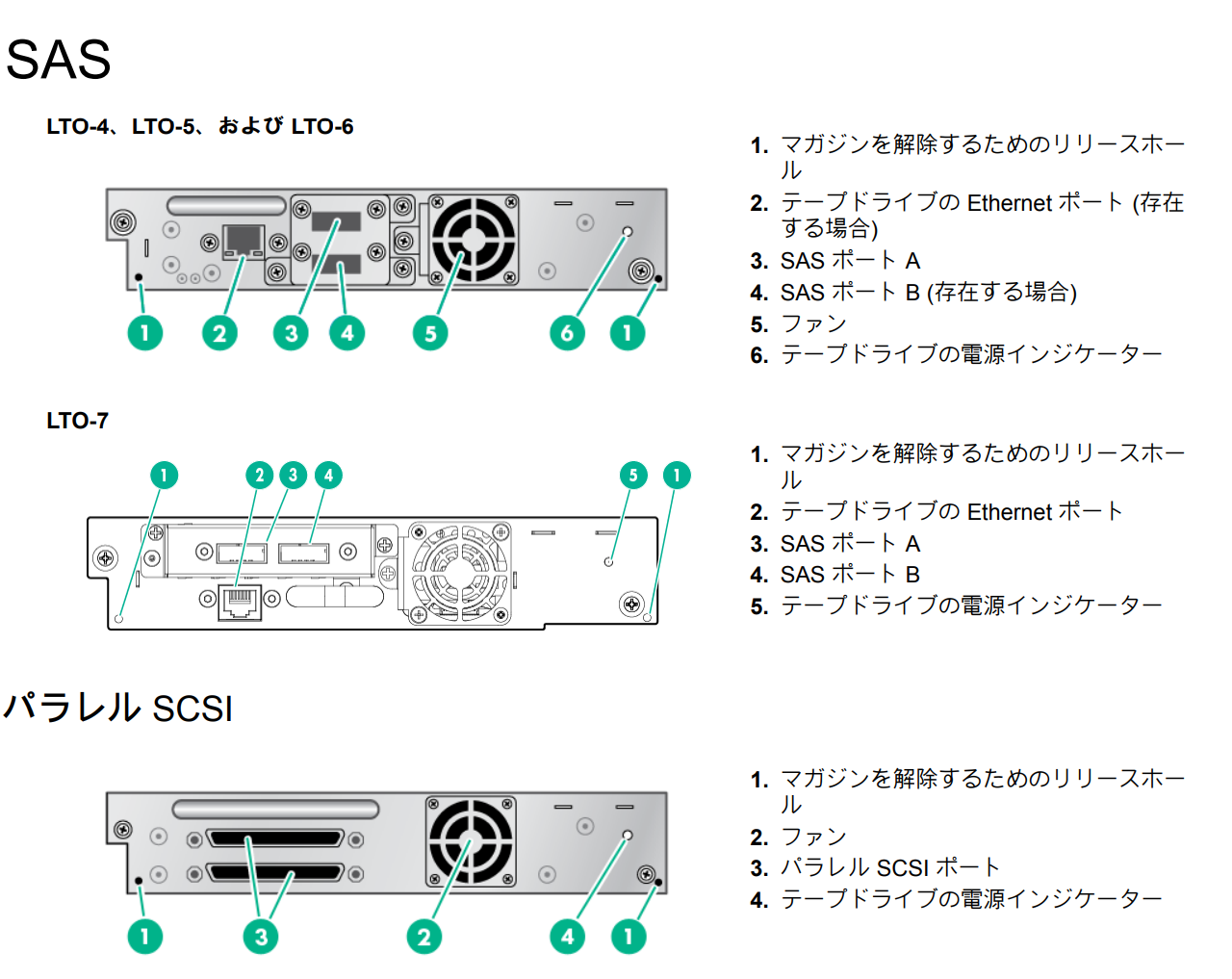 SAS

LTO-4、LTO-5、および LTO-6

1 2 3 4 5 6 1

1. マガジンを解除するためのリリースホール
2. テープドライブの Ethernet ポート (存在する場合)
3. SAS ポート A
4. SAS ポート B (存在する場合)
5. ファン
6. テープドライブの電源インジケーター

LTO-7

1 2 3 4 5 1

1. マガジンを解除するためのリリースホール
2. テープドライブの Ethernet ポート
3. SAS ポート A
4. SAS ポート B
5. テープドライブの電源インジケーター

パラレル SCSI

1 3 2 4 1

1. マガジンを解除するためのリリースホール
2. ファン
3. パラレル SCSI ポート
4. テープドライブの電源インジケーター