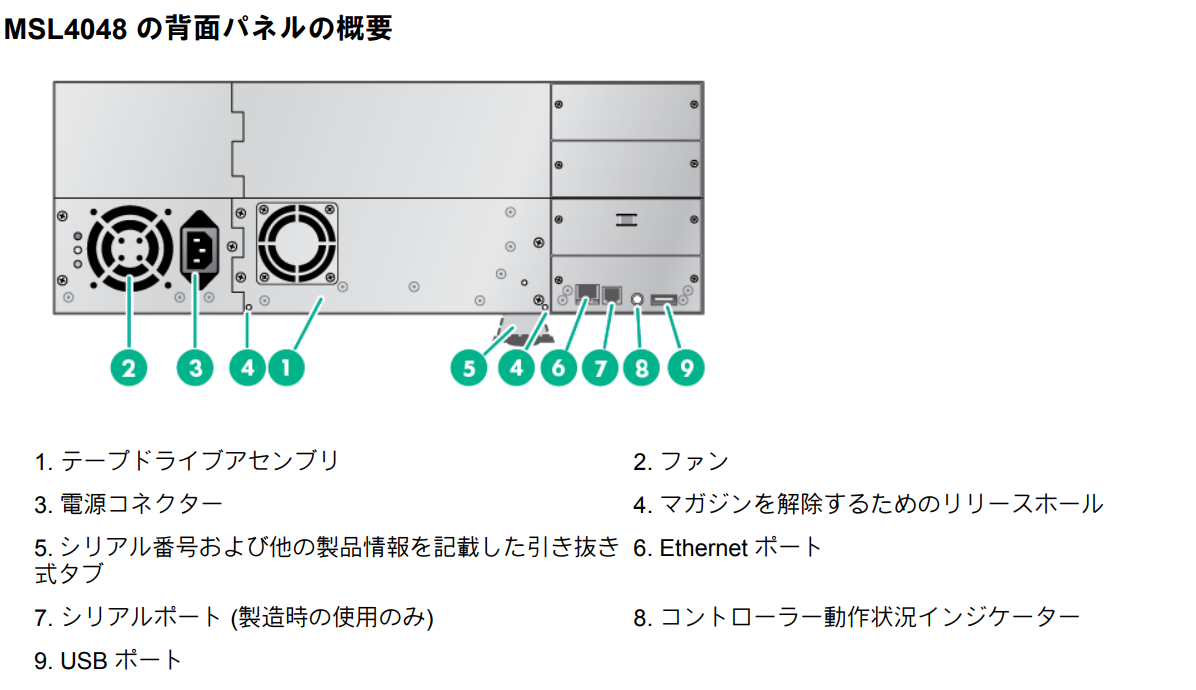 MSL4048 の背面パネルの概要

2 3 4 1 5 4 6 7 8 9

1. テープドライブアセンブリ

2. ファン

3. 電源コネクター

4. マガジンを解除するためのリリースホール

5. シリアル番号および他の製品情報を記載した引き抜き式タブ

6. Ethernet ポート

7. シリアルポート (製造時の使用のみ)

8. コントローラー動作状況インジケーター

9. USB ポート