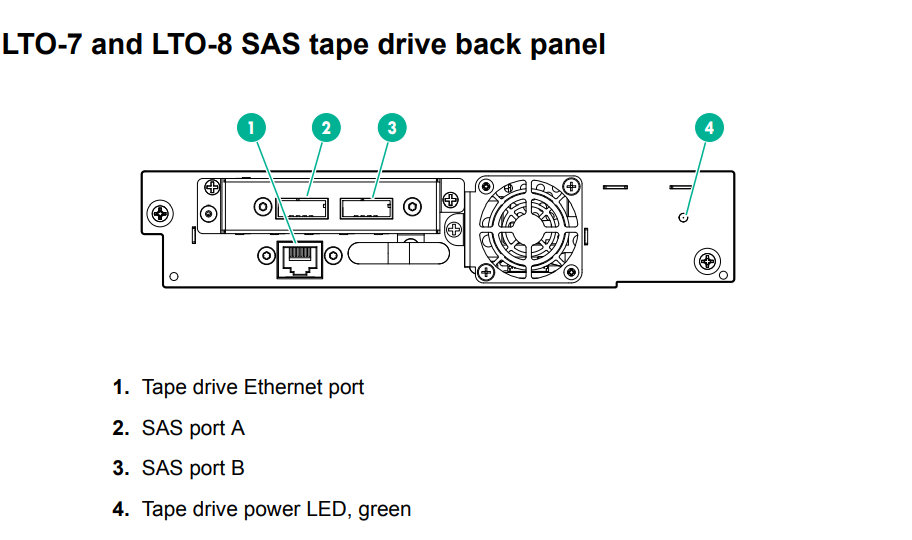 LTO-7 and LTO-8 SAS tape drive back panel

1

2

3

4

1. Tape drive Ethernet port

2. SAS port A

3. SAS port B

4. Tape drive power LED, green