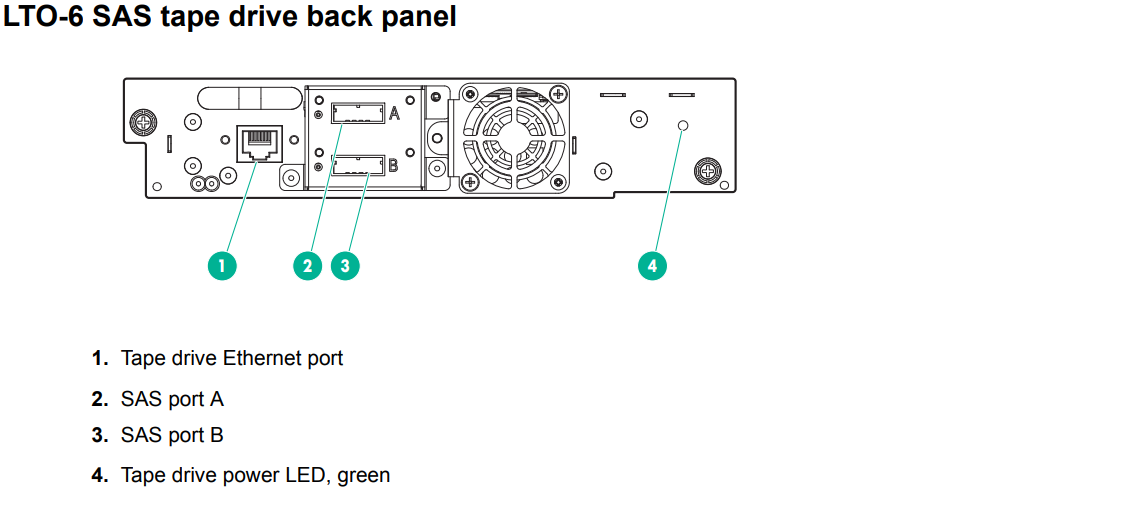 LTO-6 SAS tape drive back panel

A

B

1

2

3

4

1. Tape drive Ethernet port
2. SAS port A
3. SAS port B
4. Tape drive power LED, green