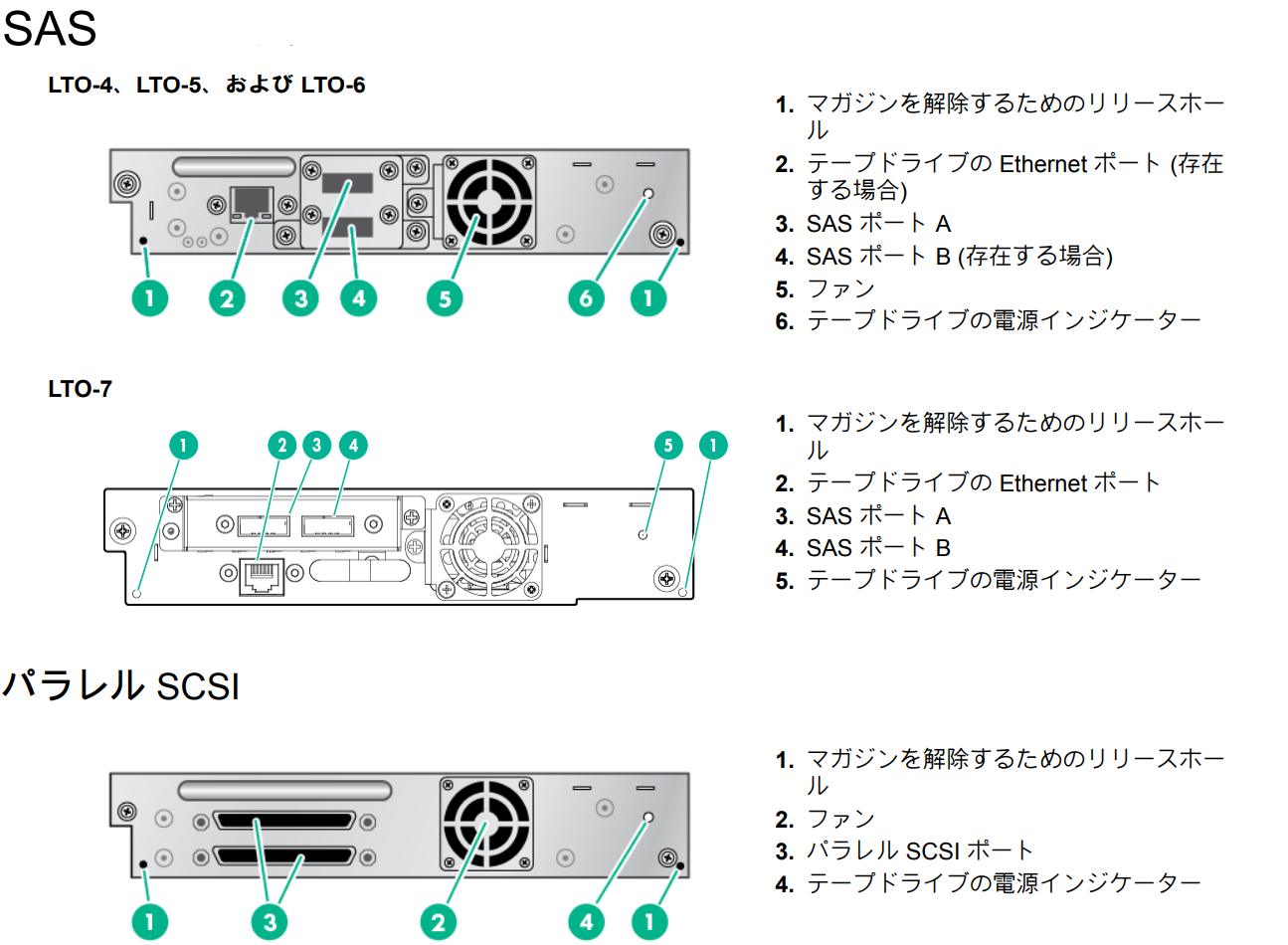 SAS

LTO-4、LTO-5、および LTO-6

1 2 3 4 5 6 1

1. マガジンを解除するためのリリースホール
2. テープドライブの Ethernet ポート (存在する場合)
3. SAS ポート A
4. SAS ポート B (存在する場合)
5. ファン
6. テープドライブの電源インジケーター

LTO-7

1 2 3 4 5 1

1. マガジンを解除するためのリリースホール
2. テープドライブの Ethernet ポート
3. SAS ポート A
4. SAS ポート B
5. テープドライブの電源インジケーター

パラレル SCSI

1 3 2 4 1

1. マガジンを解除するためのリリースホール
2. ファン
3. パラレル SCSI ポート
4. テープドライブの電源インジケーター