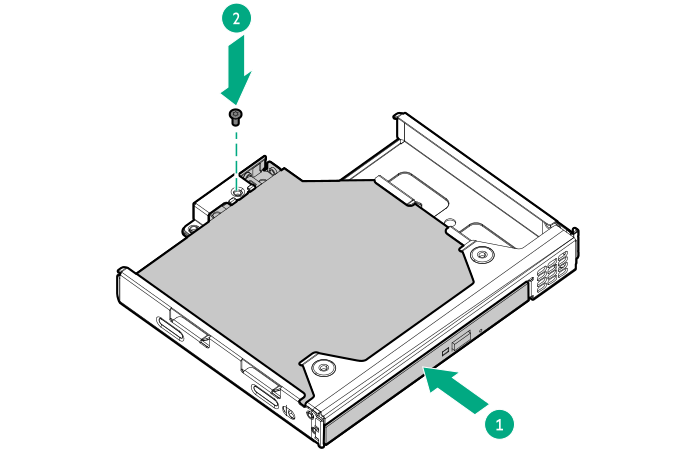 2

1