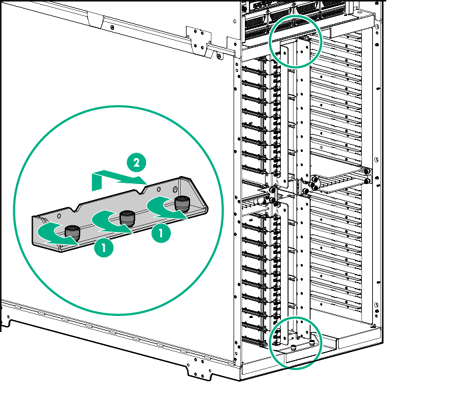 2
1
1