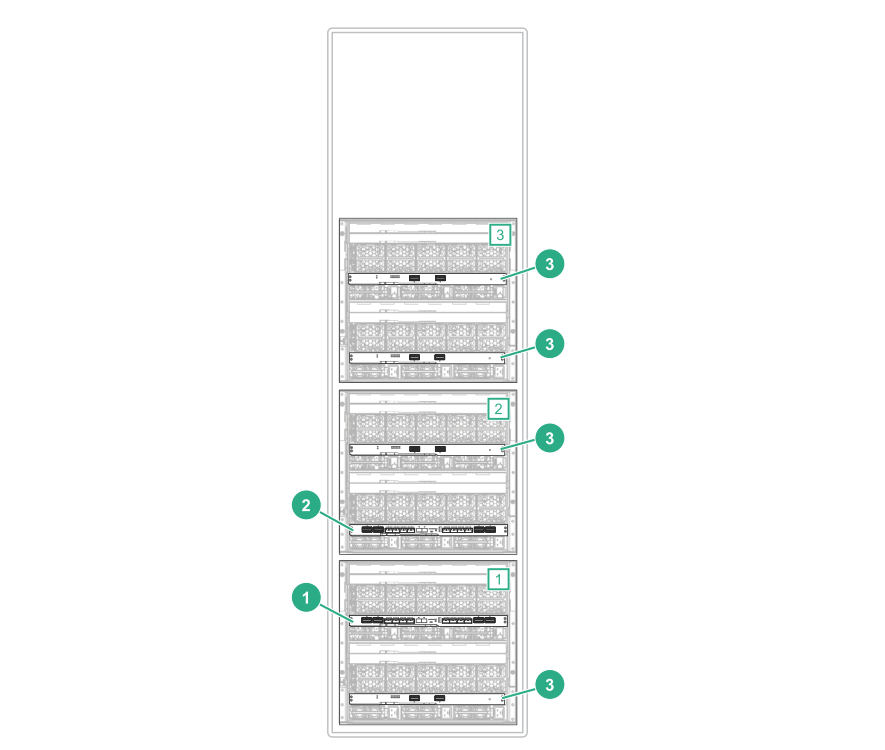 3
3
3
2
3
2
1
1
3