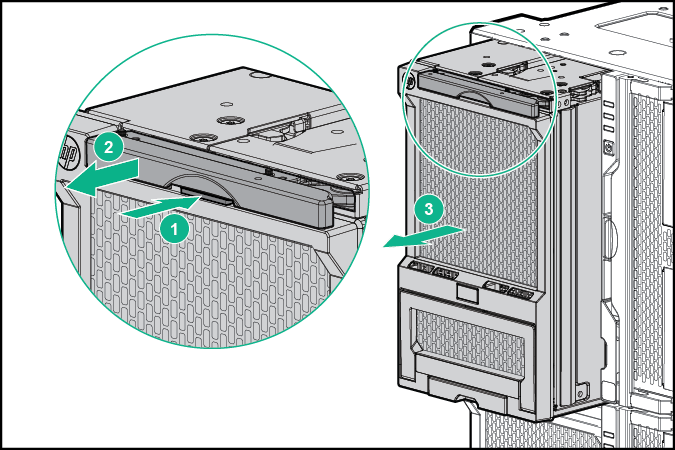 2
1
3