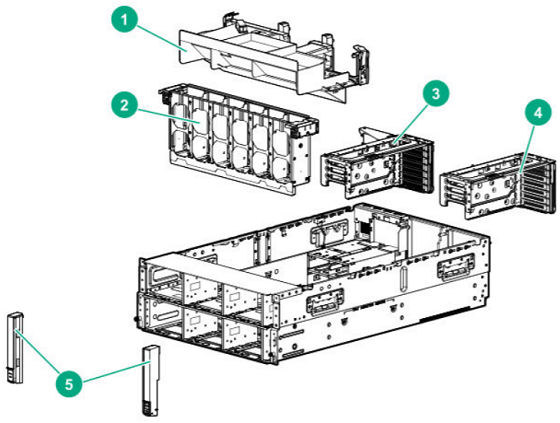 1
2
3
4
5