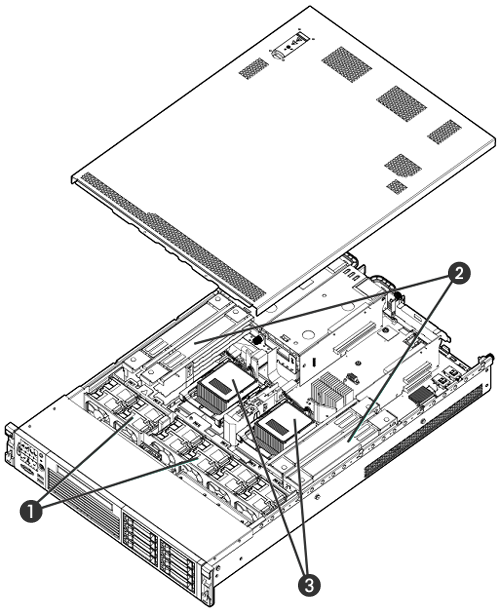 2

1

3