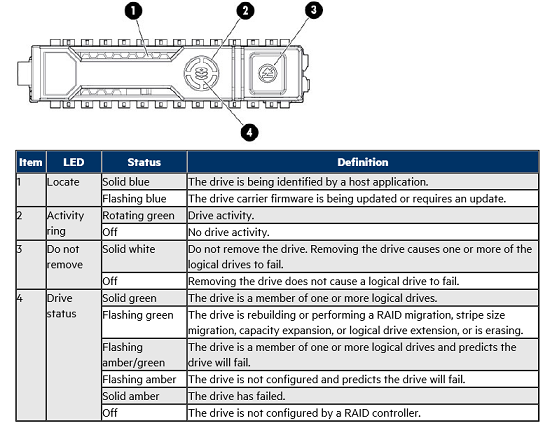 1 2 3 4

| Item | LED | Status | Definition |
|---|---|---|---|
| 1 | Locate | Solid blue | The drive is being identified by a host application. |
| | | Flashing blue | The drive carrier firmware is being updated or requires an update. |
| 2 | Activity ring | Rotating green | Drive activity. |
| | | Off | No drive activity. |
| 3 | Do not remove | Solid white | Do not remove the drive. Removing the drive causes one or more of the logical drives to fail. |
| | | Off | Removing the drive does not cause a logical drive to fail. |
| 4 | Drive status | Solid green | The drive is a member of one or more logical drives. |
| | | Flashing green | The drive is rebuilding or performing a RAID migration, stripe size migration, capacity expansion, or logical drive extension, or is erasing. |
| | | Flashing amber/green | The drive is a member of one or more logical drives and predicts the drive will fail. |
| | | Flashing amber | The drive is not configured and predicts the drive will fail. |
| | | Solid amber | The drive has failed. |
| | | Off | The drive is not configured by a RAID controller. |